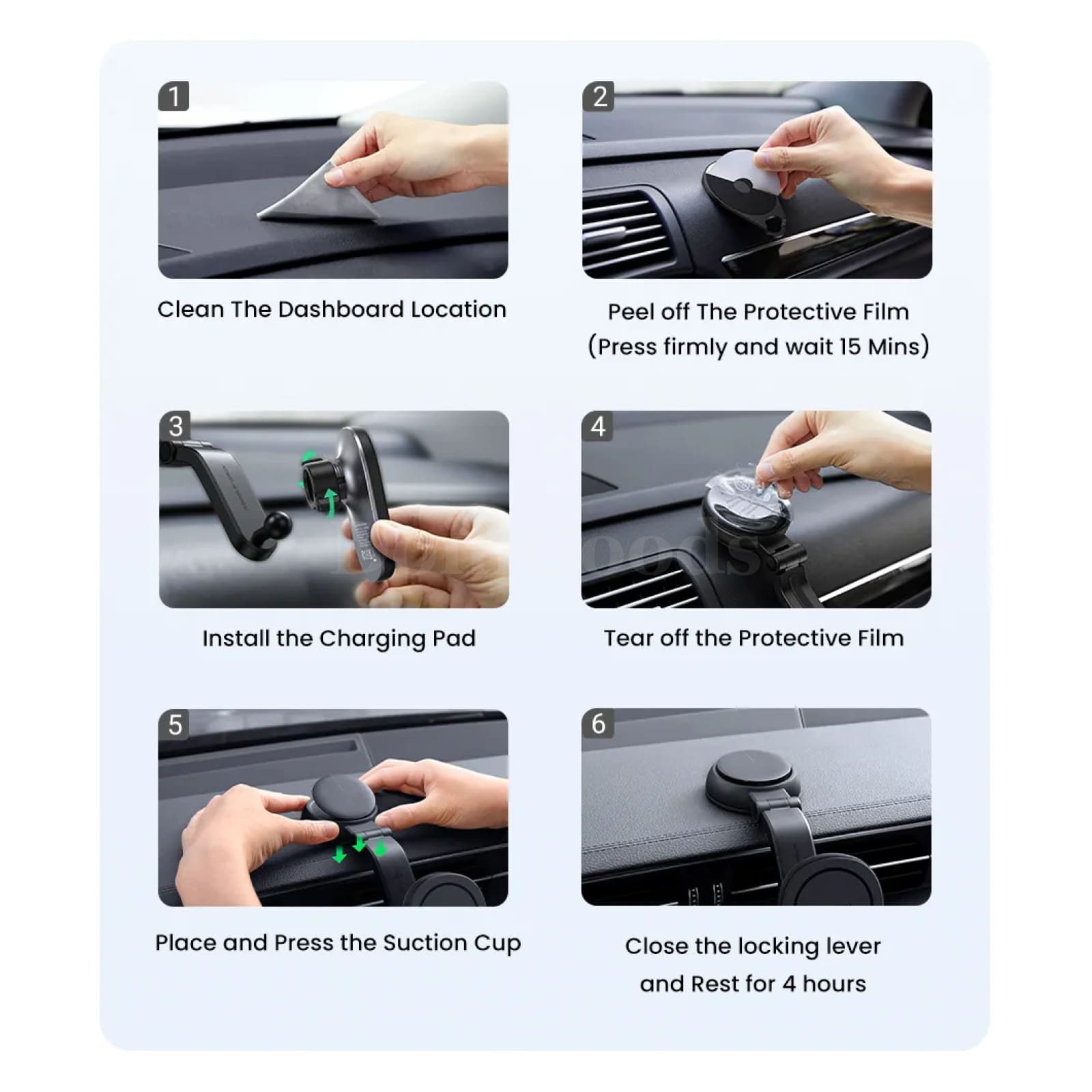 1

Clean The Dashboard Location

2

Peel off The Protective Film
(Press firmly and wait 15 Mins)

3

Install the Charging Pad

4

Tear off the Protective Film

5

Place and Press the Suction Cup

6

Close the locking lever
and Rest for 4 hours