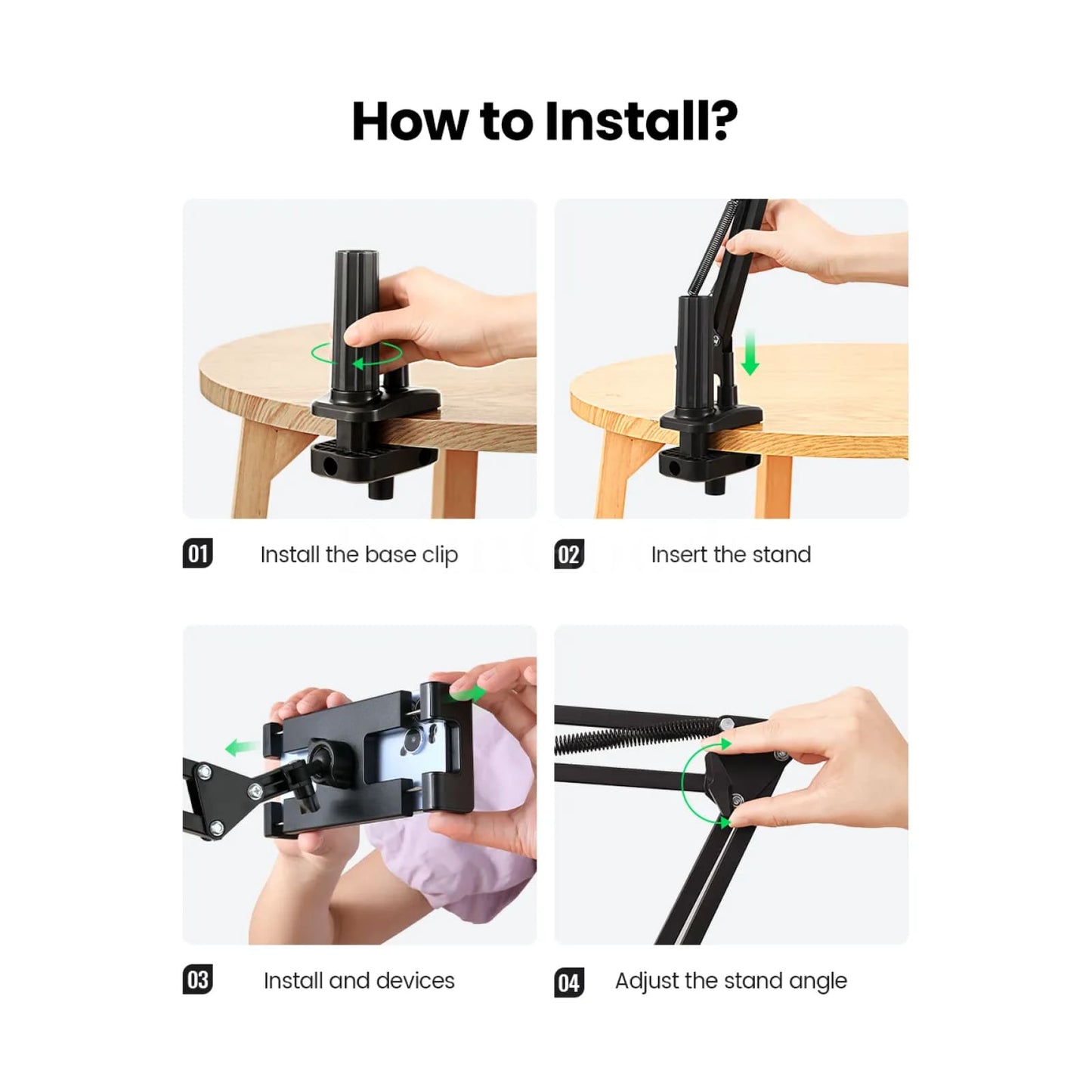 How to Install?

01 Install the base clip

02 Insert the stand

03 Install and devices

04 Adjust the stand angle