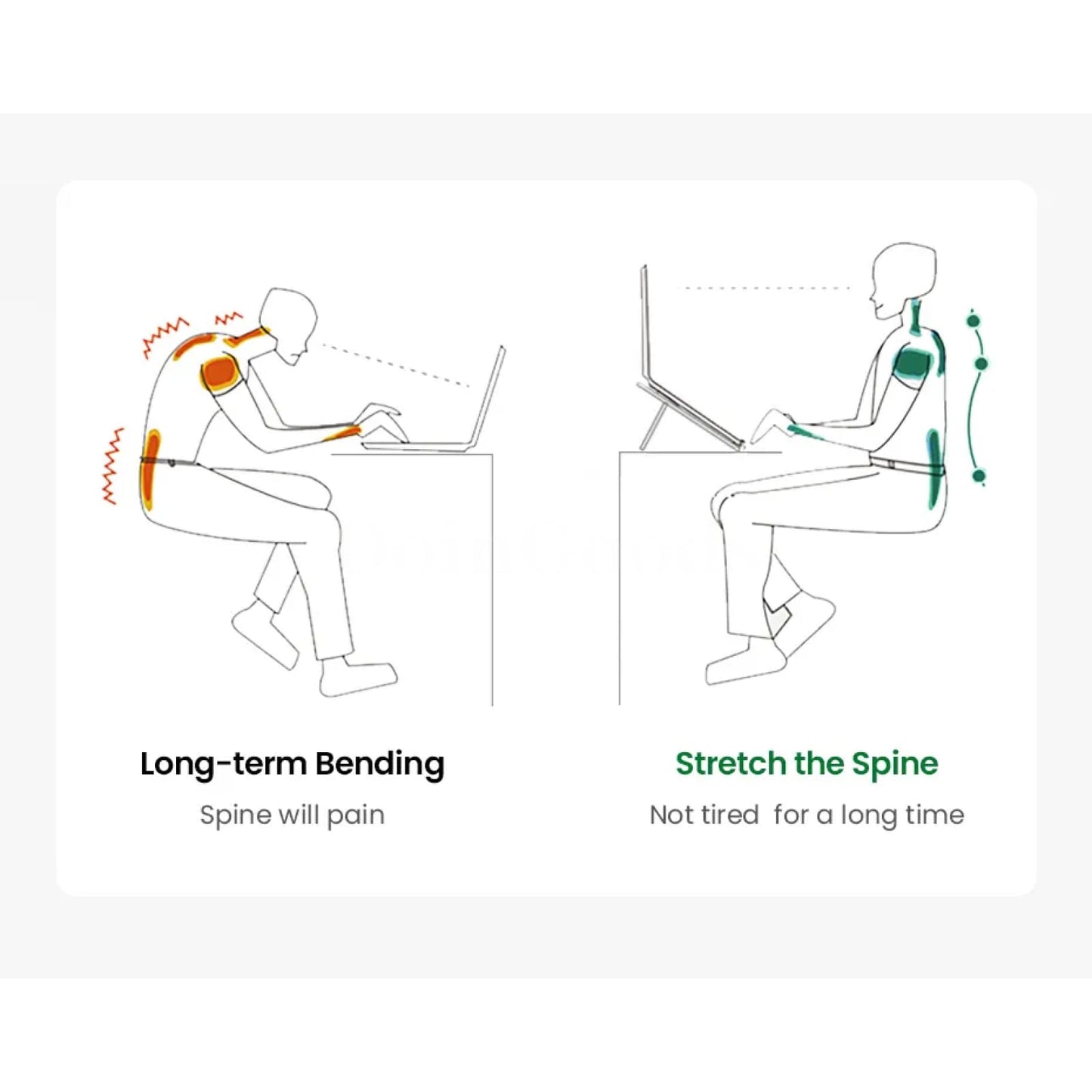 Long-term Bending

Spine will pain

Stretch the Spine

Not tired  for a long time