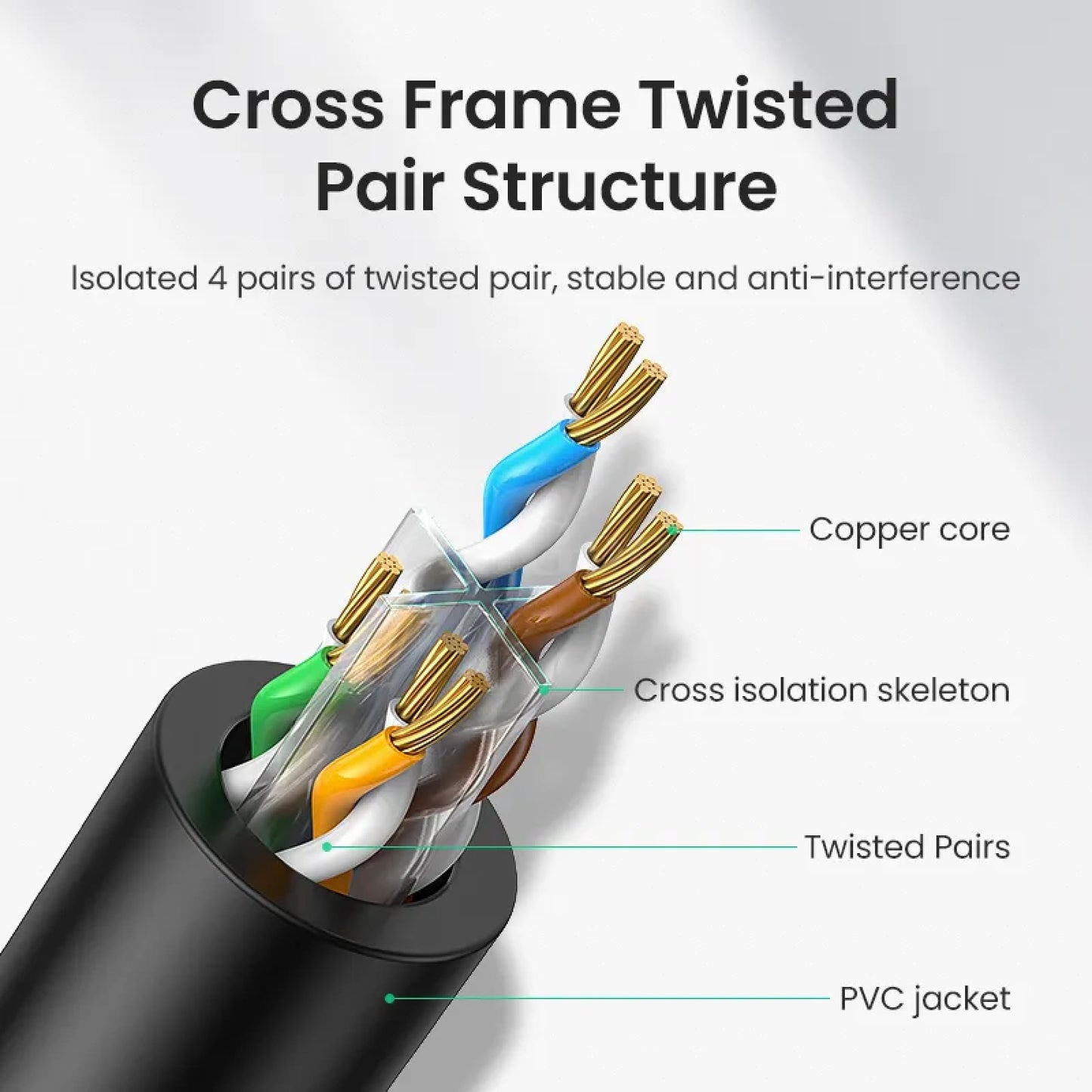 Cross Frame Twisted Pair Structure

Isolated 4 pairs of twisted pair, stable and anti-interference

Copper core

Cross isolation skeleton

Twisted Pairs

PVC jacket