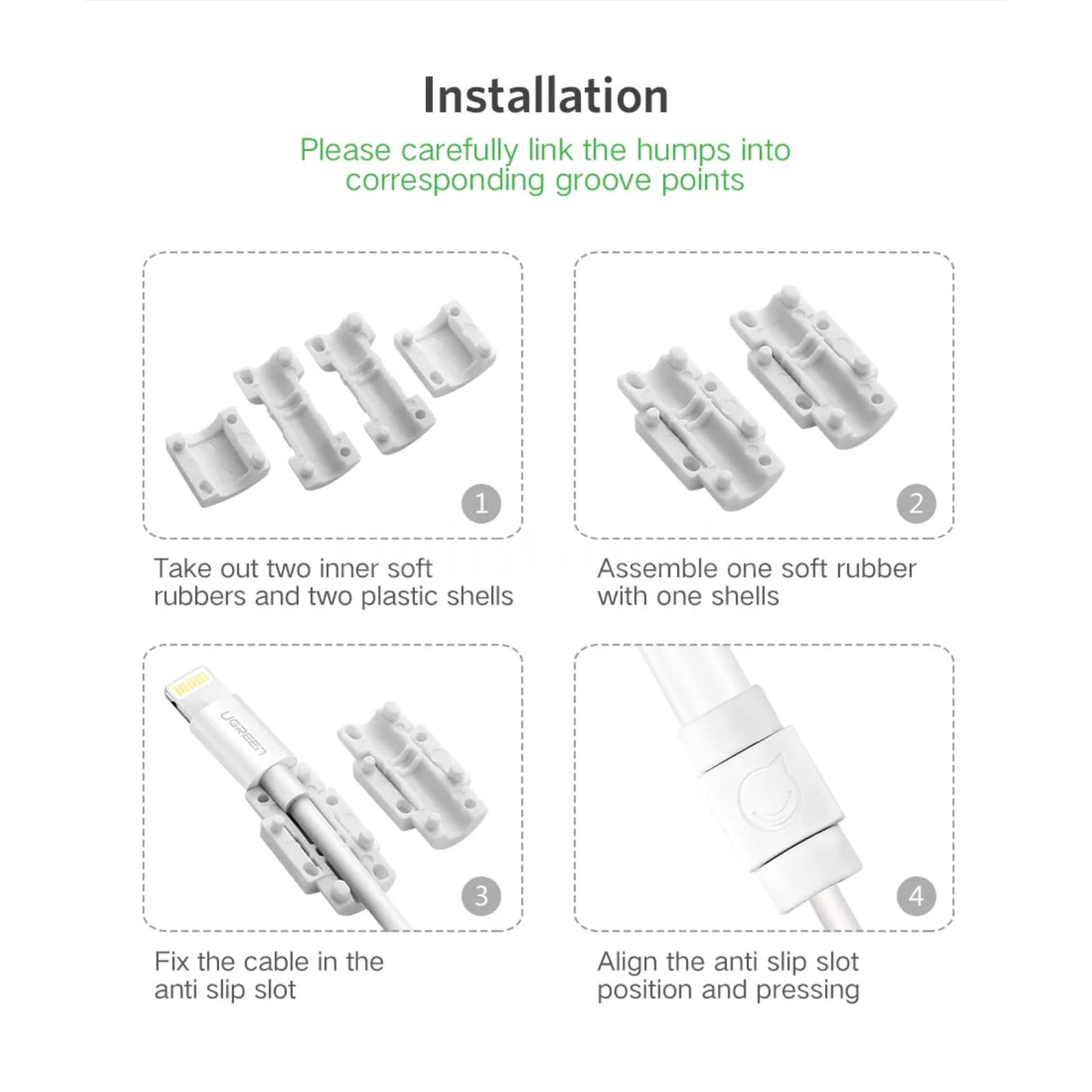 Installation

Please carefully link the humps into corresponding groove points

1

Take out two inner soft rubbers and two plastic shells

2

Assemble one soft rubber with one shells

UGREEN

3

Fix the cable in the anti slip slot

4

Align the anti slip slot position and pressing